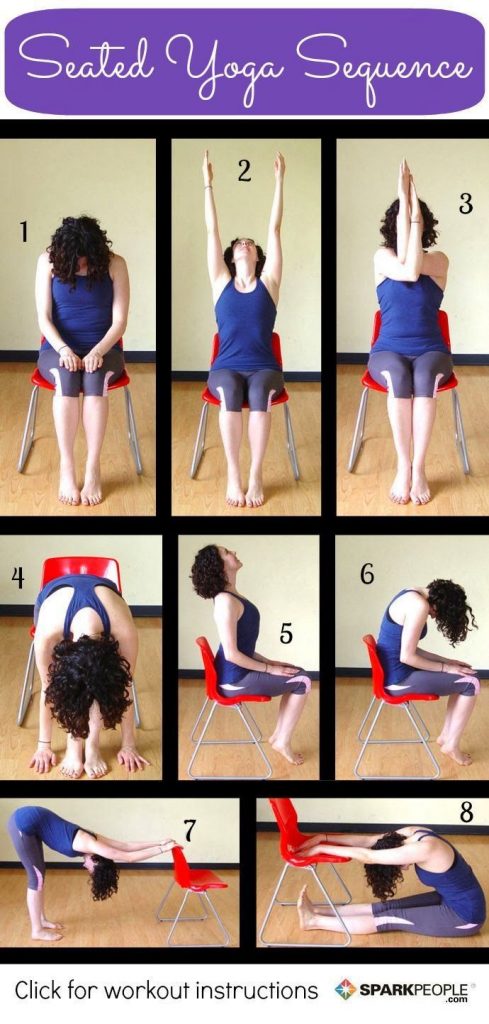 Seated Yoga Sequence

1

2

3

4

5

6

7

8

Click for workout instructions SPARKPEOPLE .com